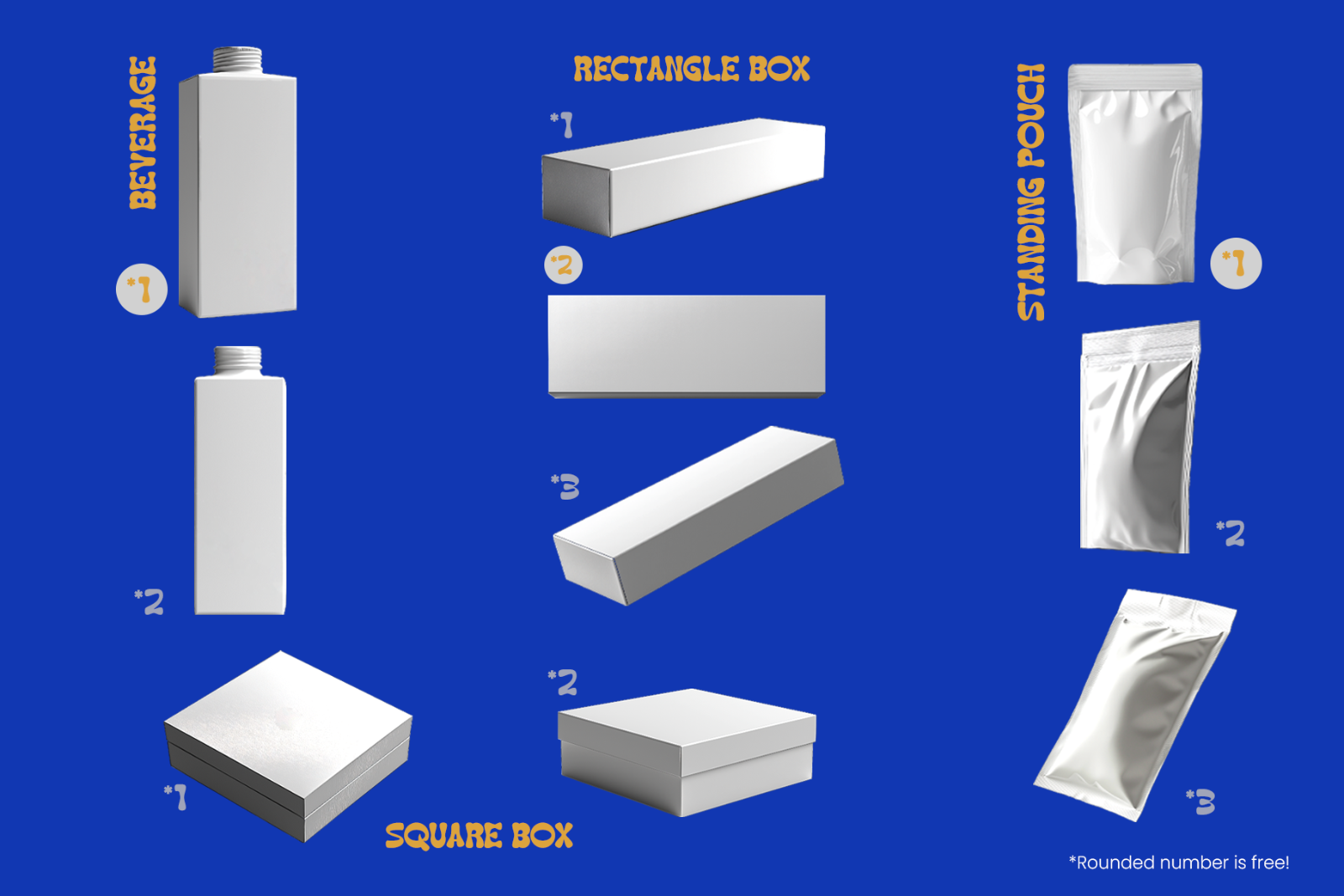 BEVERAGE

*1

*2

RECTANGLE BOX

*1

*2

*3

STANDING POUCH

*1

*2

*3

*1

SQUARE BOX

*2

*Rounded number is free!