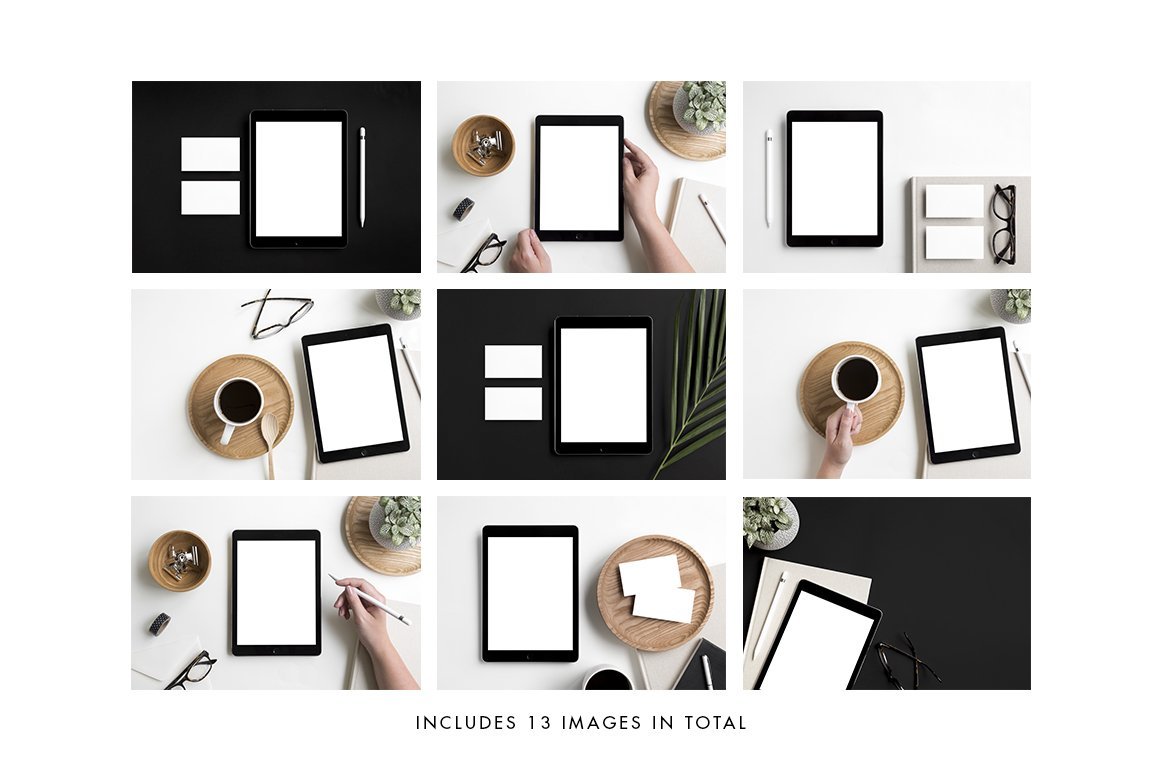 INCLUDES 13 IMAGES IN TOTAL