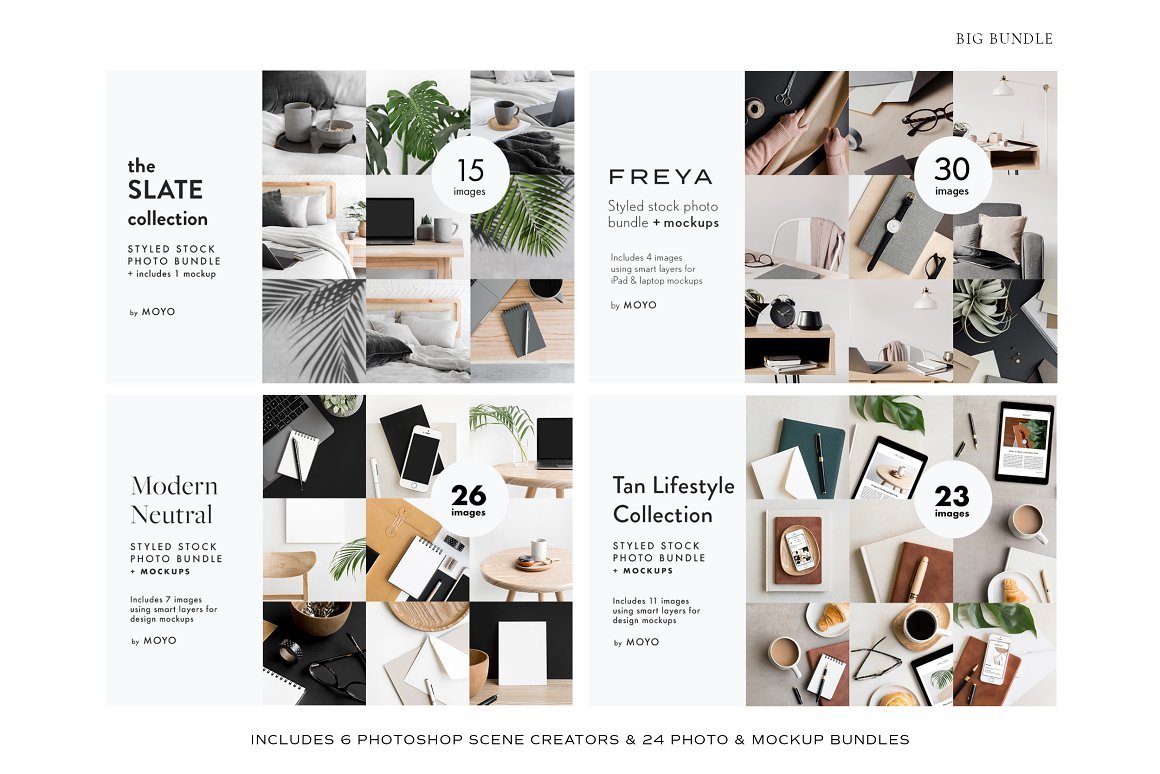 BIG BUNDLE

the
SLATE
collection

STYLED STOCK
PHOTO BUNDLE
+ includes 1 mockup

by MOYO

15
images

FREYA

Styled stock photo bundle + mockups

Includes 4 images using smart layers for iPad & laptop mockups

by MOYO

30
images

Modern
Neutral

STYLED STOCK
PHOTO BUNDLE
+ MOCKUPS

Includes 7 images using smart layers for design mockups

by MOYO

26
images

Tan Lifestyle
Collection

STYLED STOCK
PHOTO BUNDLE
+ MOCKUPS

Includes 11 images using smart layers for design mockups

by MOYO

23
images

INCLUDES 6 PHOTOSHOP SCENE CREATORS & 24 PHOTO & MOCKUP BUNDLES